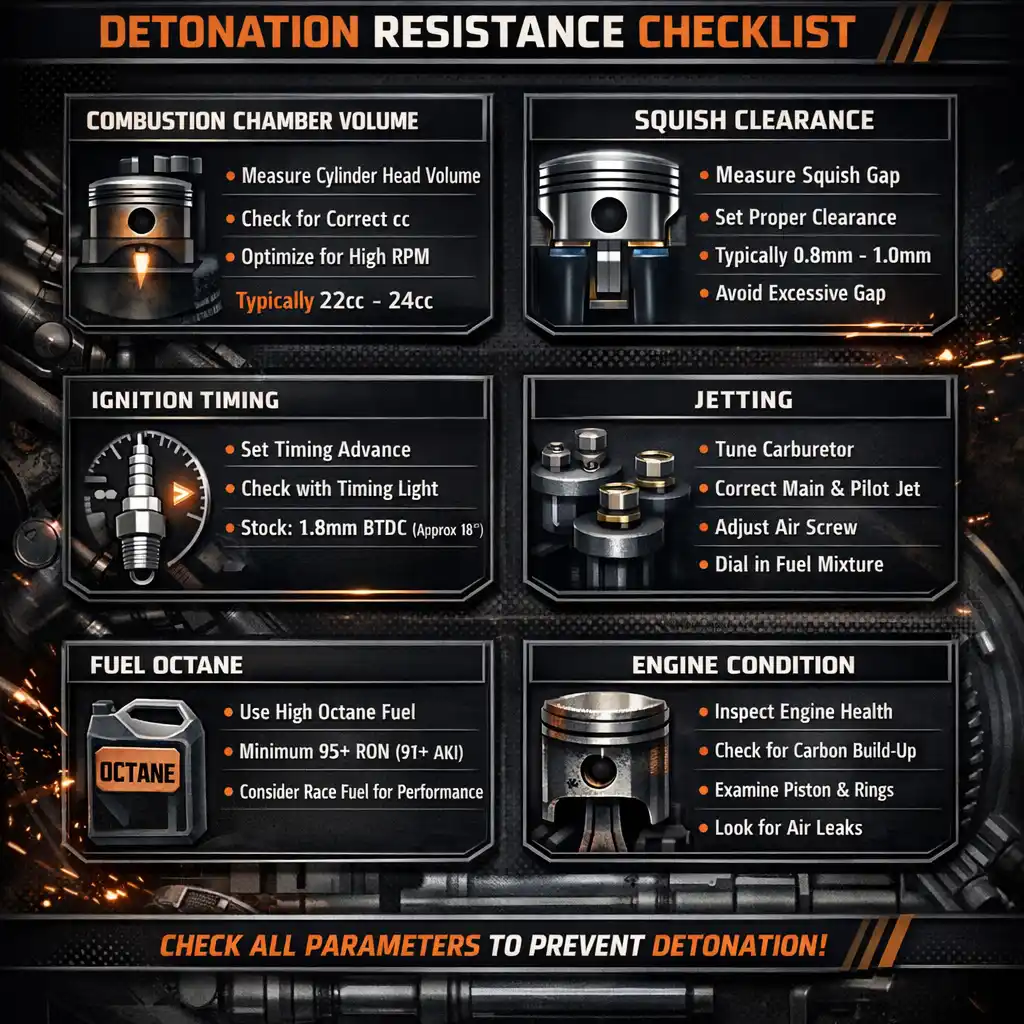 DETONATION RESISTANCE CHECKLIST

COMBUSTION CHAMBER VOLUME

• Measure Cylinder Head Volume
• Check for Correct cc
• Optimize for High RPM

Typically 22cc - 24cc

SQUISH CLEARANCE

• Measure Squish Gap
• Set Proper Clearance
• Typically 0.8mm - 1.0mm
• Avoid Excessive Gap

IGNITION TIMING

• Set Timing Advance
• Check with Timing Light
• Stock: 1.8mm BTDC (Approx 18°)

JETTING

• Tune Carburetor
• Correct Main & Pilot Jet
• Adjust Air Screw
• Dial in Fuel Mixture

FUEL OCTANE

OCTANE

• Use High Octane Fuel
• Minimum 95+ RON (91+ AKI)
• Consider Race Fuel for Performance

ENGINE CONDITION

• Inspect Engine Health
• Check for Carbon Build-Up
• Examine Piston & Rings
• Look for Air Leaks

CHECK ALL PARAMETERS TO PREVENT DETONATION!