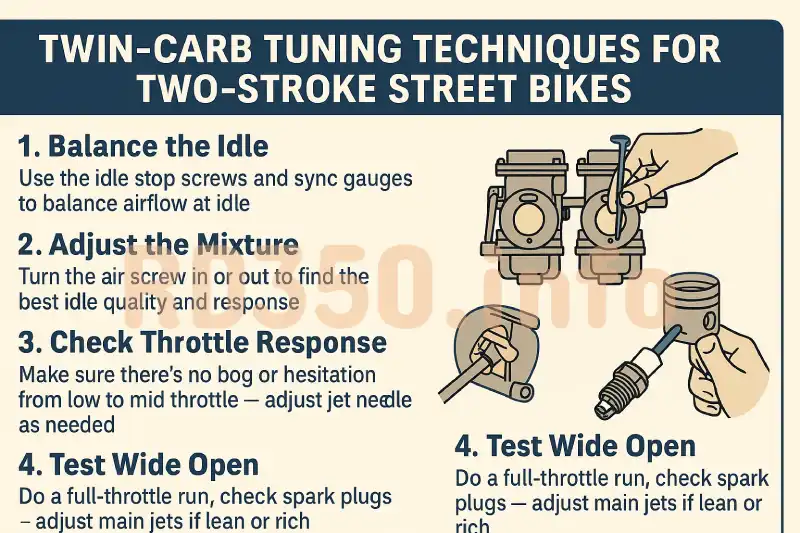 TWIN-CARB TUNING TECHNIQUES FOR TWO-STROKE STREET BIKES

1. Balance the Idle
Use the idle stop screws and sync gauges to balance airflow at idle

2. Adjust the Mixture
Turn the air screw in or out to find the best idle quality and response

3. Check Throttle Response
Make sure there's no bog or hesitation from low to mid throttle — adjust jet needle as needed

4. Test Wide Open
Do a full-throttle run, check spark plugs – adjust main jets if lean or rich

RD350.info

4. Test Wide Open
Do a full-throttle run, check spark plugs — adjust main jets if lean or rich