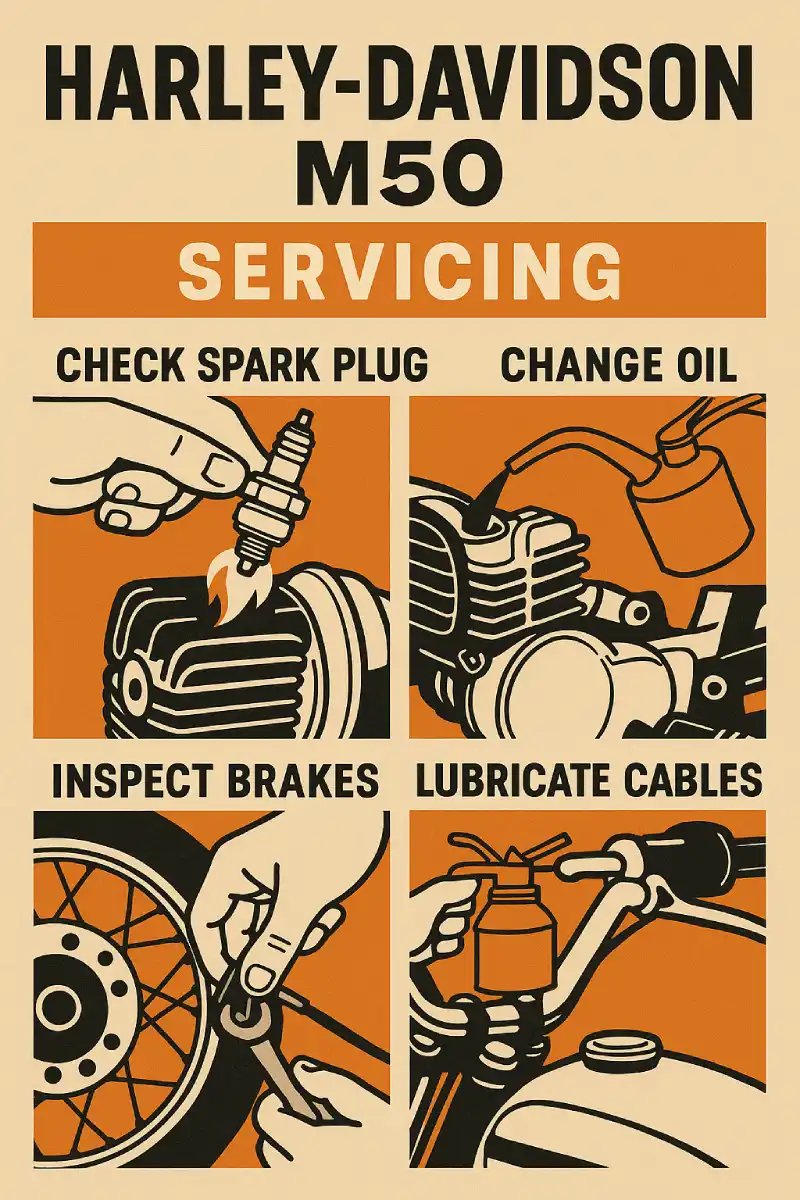 HARLEY-DAVIDSON
M50

SERVICING

CHECK SPARK PLUG

CHANGE OIL

INSPECT BRAKES

LUBRICATE CABLES